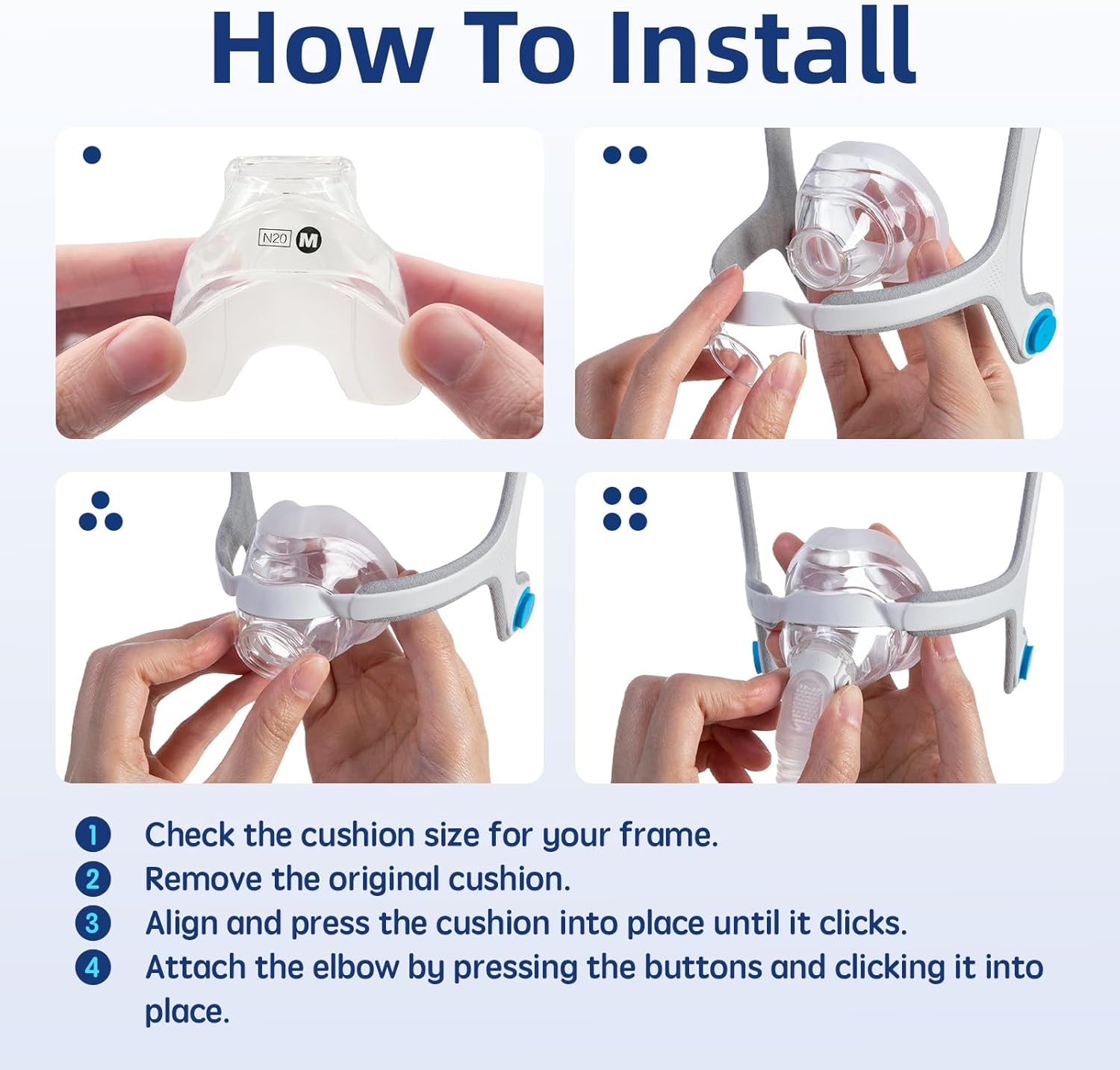 How To Install

N20 M

1 Check the cushion size for your frame.
2 Remove the original cushion.
3 Align and press the cushion into place until it clicks.
4 Attach the elbow by pressing the buttons and clicking it into place.